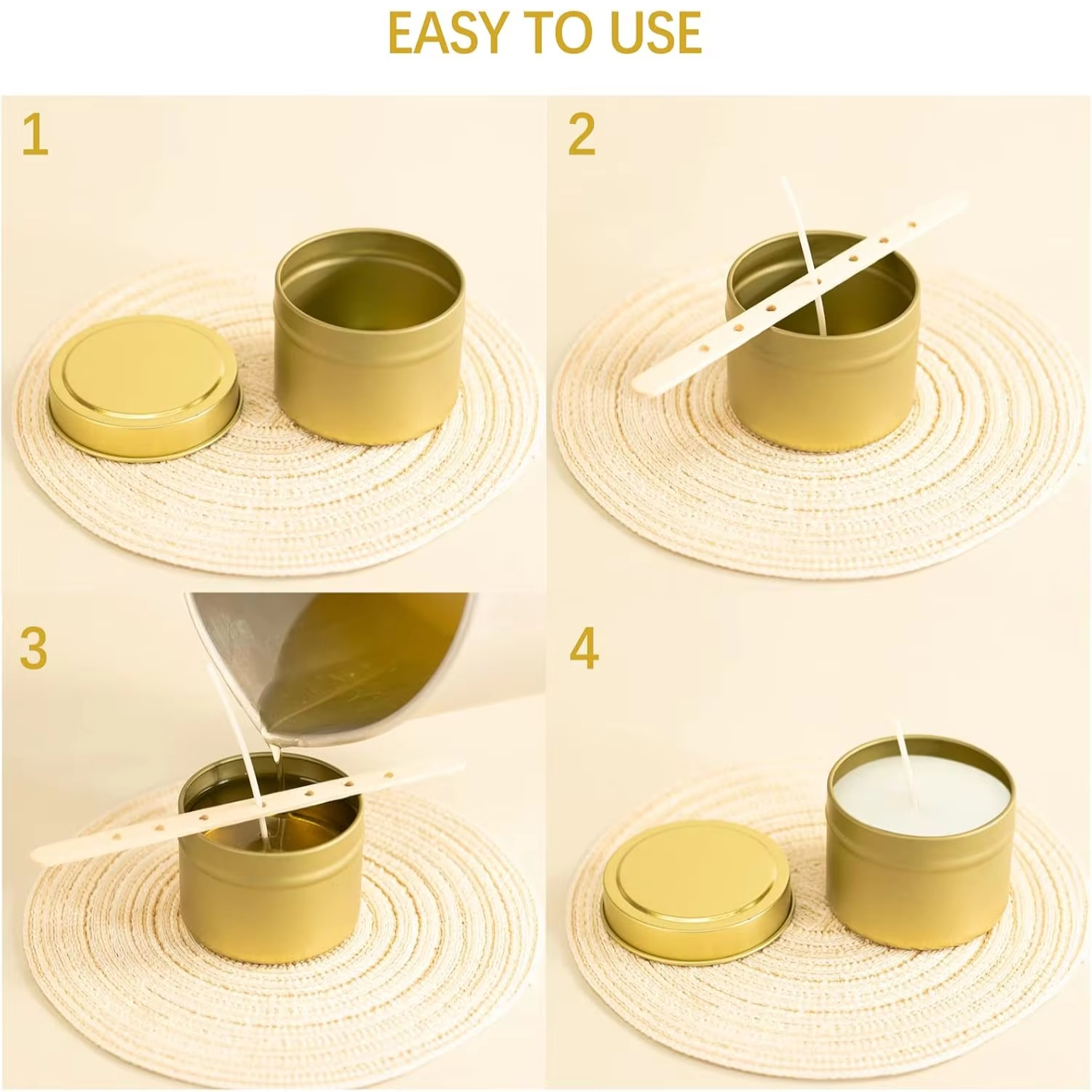 EASY TO USE

1

2

3

4